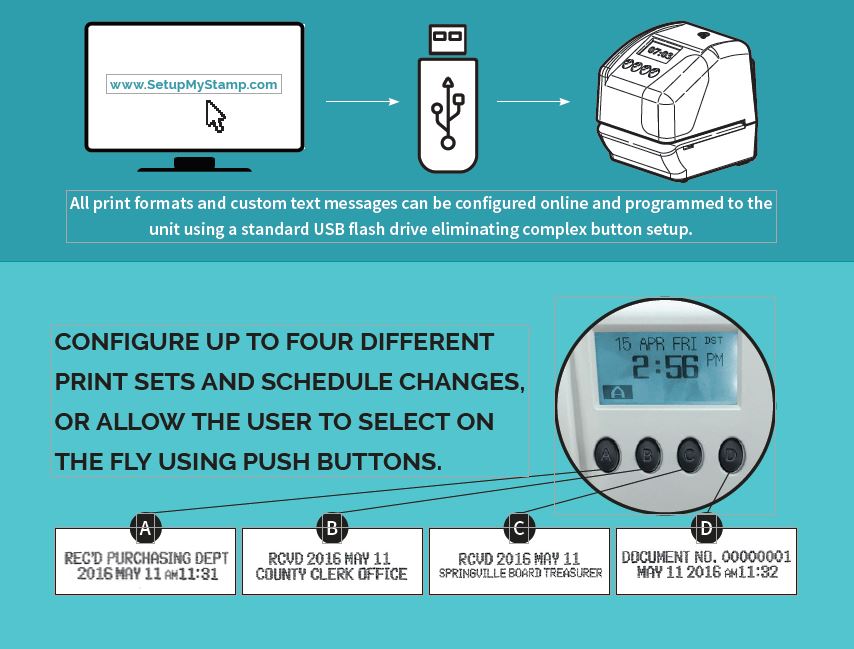 www.SetupMyStamp.com

07:03

All print formats and custom text messages can be configured online and programmed to the unit using a standard USB flash drive eliminating complex button setup.

CONFIGURE UP TO FOUR DIFFERENT PRINT SETS AND SCHEDULE CHANGES, OR ALLOW THE USER TO SELECT ON THE FLY USING PUSH BUTTONS.

15 APR FRI DST
2:56 PM
A

A B C D

A
REC'D PURCHASING DEPT
2016 MAY 11 AM11:31

B
RCVD 2016 MAY 11
COUNTY CLERK OFFICE

C
RCVD 2016 MAY 11
SPRINGVILLE BOARD TREASURER

D
DOCUMENT NO. 00000001
MAY 11 2016 AM11:32